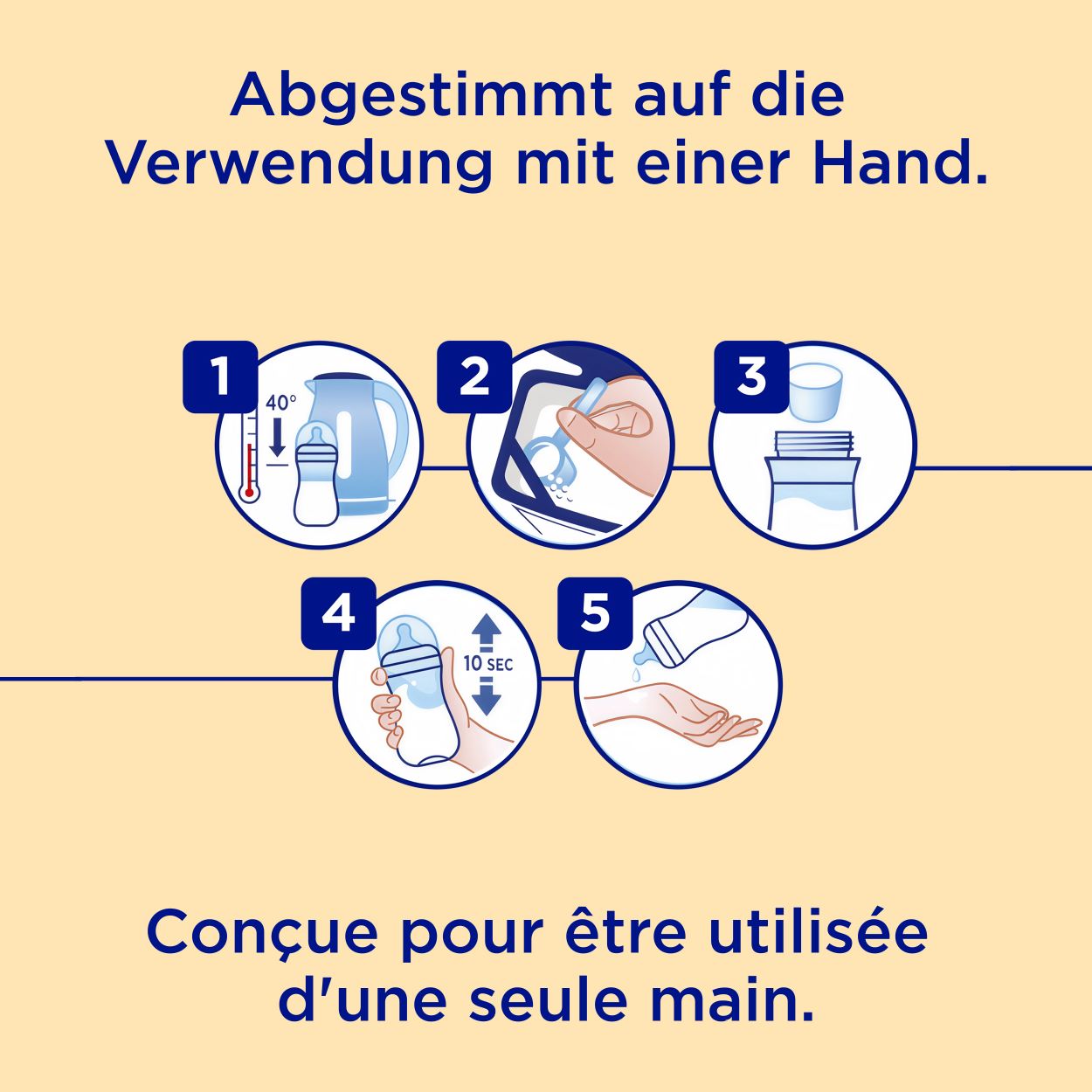 Abgestimmt auf die Verwendung mit einer Hand.

1

40°

2

3

4

10 SEC

5

Conçue pour être utilisée d'une seule main.